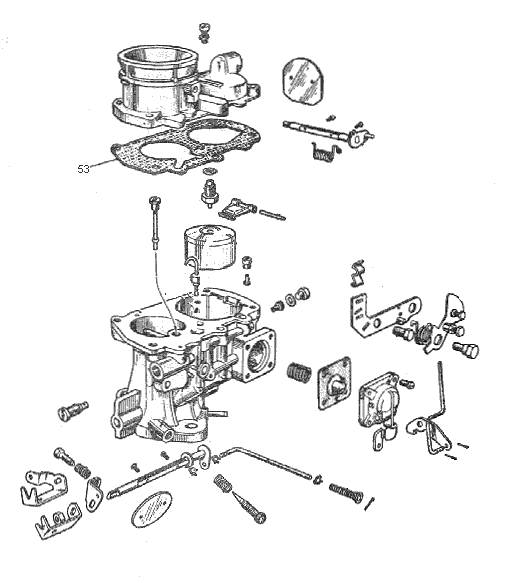 53